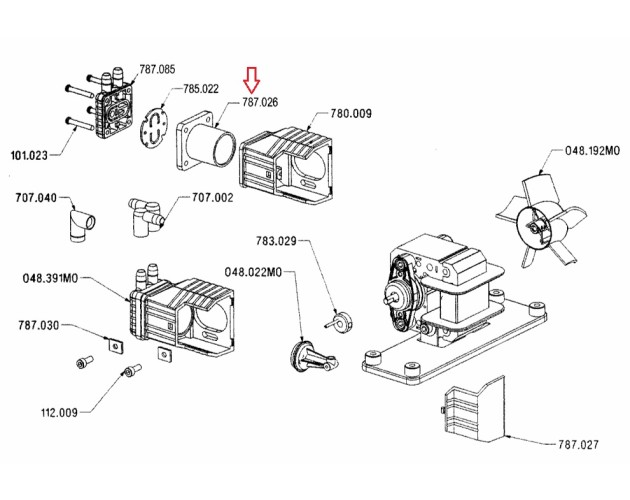 787.085
785.022
787.026
780.009
101.023
048.192M0
707.040
707.002
783.029
048.391M0
048.022M0
787.030
112.009
787.027