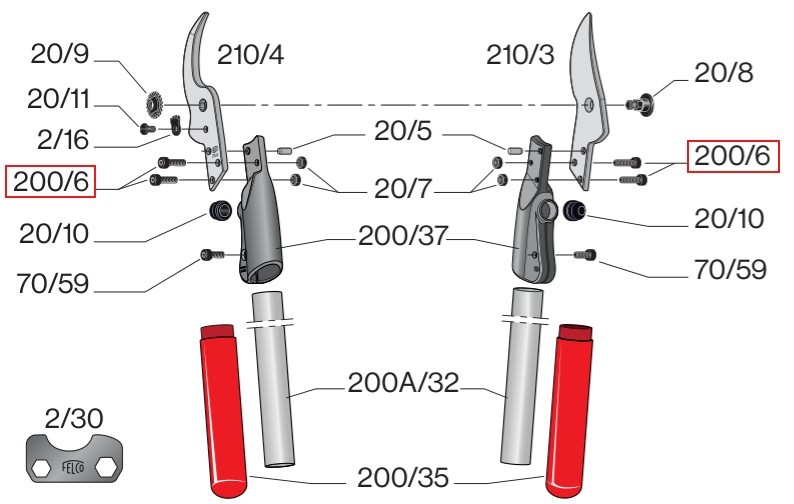 20/9
210/4
210/3
20/8
20/11
2/16
20/5
200/6
200/6
20/7
20/10
20/10
200/37
70/59
70/59
200A/32
2/30
FELCO
200/35