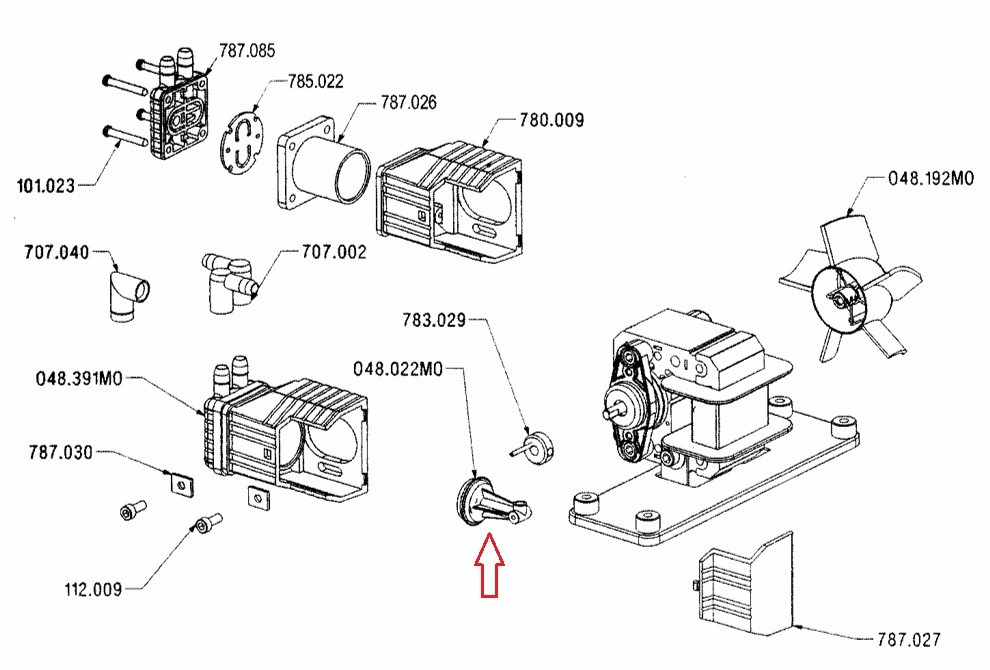 787.085
785.022
787.026
780.009
101.023
048.192M0
707.040
707.002
783.029
048.391M0
048.022M0
787.030
112.009
787.027